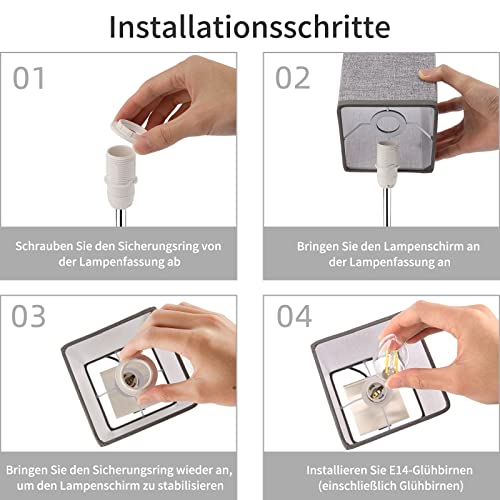 Installationsschritte

01

Schrauben Sie den Sicherungsring von der Lampenfassung ab

02

Bringen Sie den Lampenschirm an der Lampenfassung an

03

Bringen Sie den Sicherungsring wieder an, um den Lampenschirm zu stabilisieren

04

Installieren Sie E14-Glühbirnen (einschließlich Glühbirnen)