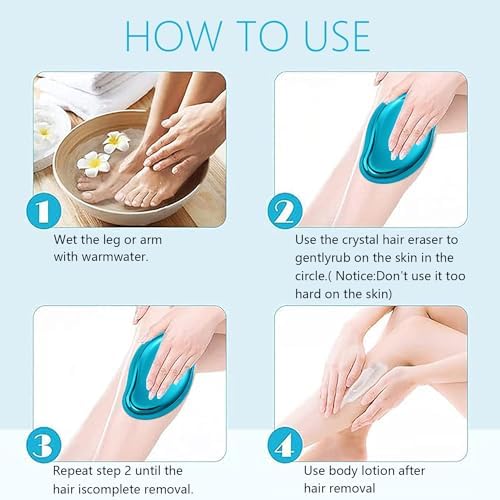 HOW TO USE

1

Wet the leg or arm with warmwater.

2

Use the crystal hair eraser to gentlyrub on the skin in the circle.( Notice:Don't use it too hard on the skin)

3

Repeat step 2 until the hair iscomplete removal.

4

Use body lotion after hair removal