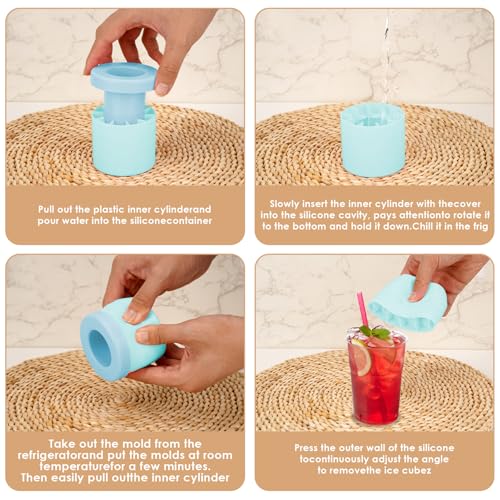 Pull out the plastic inner cylinderand pour water into the siliconecontainer

Slowly insert the inner cylinder with thecover into the silicone cavity, pays attentionto rotate it to the bottom and hold it down.Chill it in the frig

Take out the mold from the refrigeratorand put the molds at room temperaturefor a few minutes. Then easily pull outthe inner cylinder

Press the outer wall of the silicone tocontinuously adjust the angle to removethe ice cubez