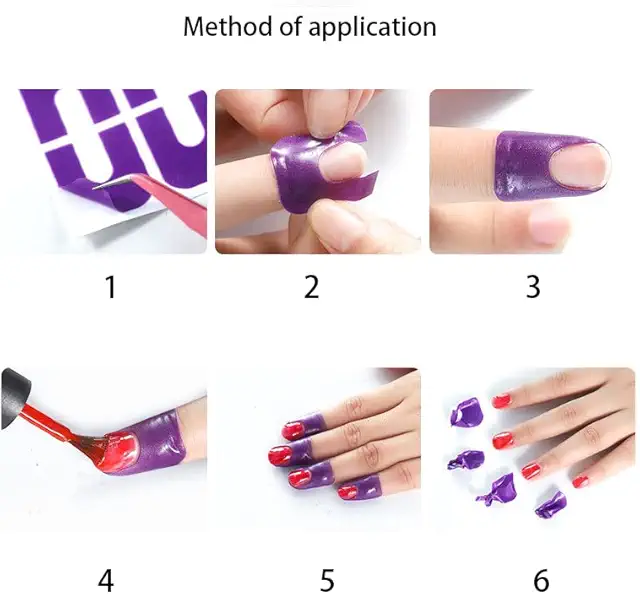 Method of application

1

2

3

4

5

6