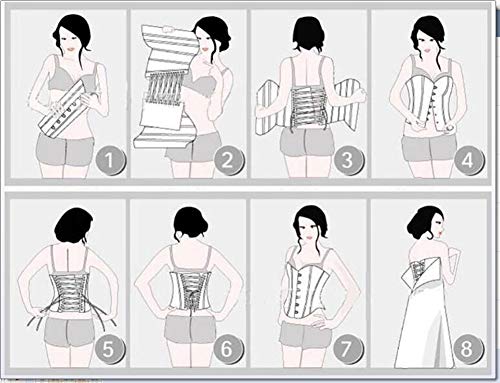 1
2
3
4
5
6
7
8