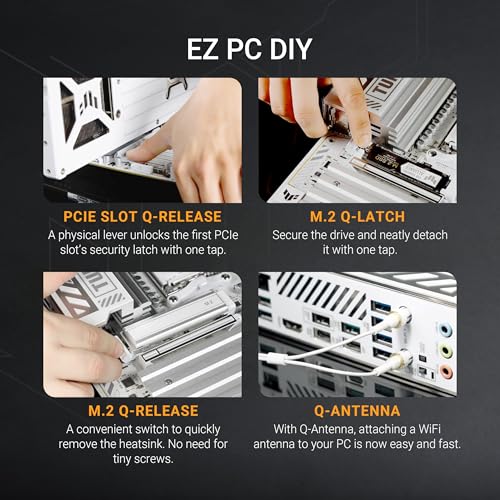 EZ PC DIY

PCIE SLOT Q-RELEASE
A physical lever unlocks the first PCIe slot's security latch with one tap.

M.2 Q-LATCH
Secure the drive and neatly detach it with one tap.

M.2 Q-RELEASE
A convenient switch to quickly remove the heatsink. No need for tiny screws.

Q-ANTENNA
With Q-Antenna, attaching a WiFi antenna to your PC is now easy and fast.