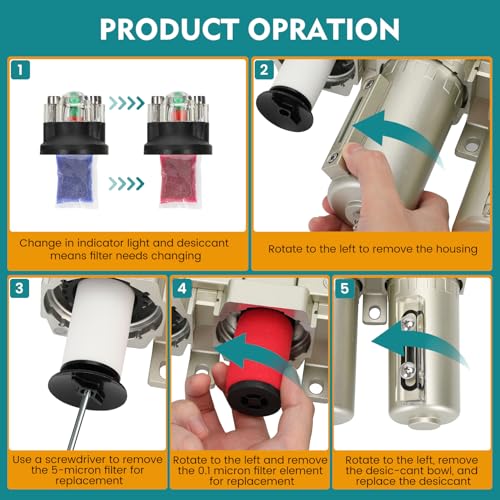 PRODUCT OPRATION

1

Change in indicator light and desiccant means filter needs changing

2

Rotate to the left to remove the housing

3

Use a screwdriver to remove the 5-micron filter for replacement

4

Rotate to the left and remove the 0.1 micron filter element for replacement

5

Rotate to the left, remove the desic-cant bowl, and replace the desiccant