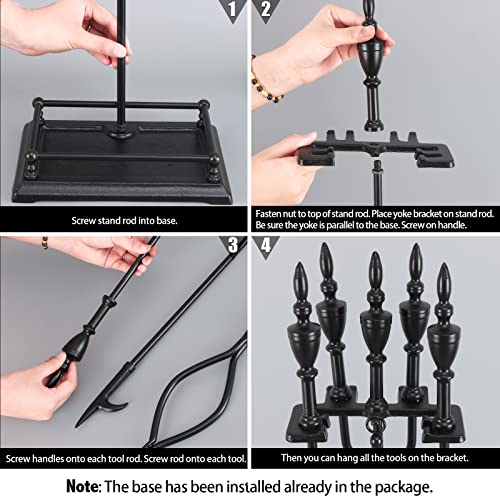 1

Screw stand rod into base.

2

Fasten nut to top of stand rod. Place yoke bracket on stand rod. Be sure the yoke is parallel to the base. Screw on handle.

3

Screw handles onto each tool rod. Screw rod onto each tool.

4

Then you can hang all the tools on the bracket.

Note: The base has been installed already in the package.