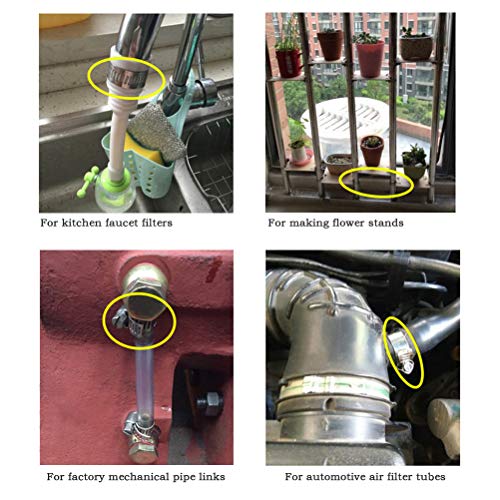 For kitchen faucet filters

For making flower stands

For factory mechanical pipe links

For automotive air filter tubes