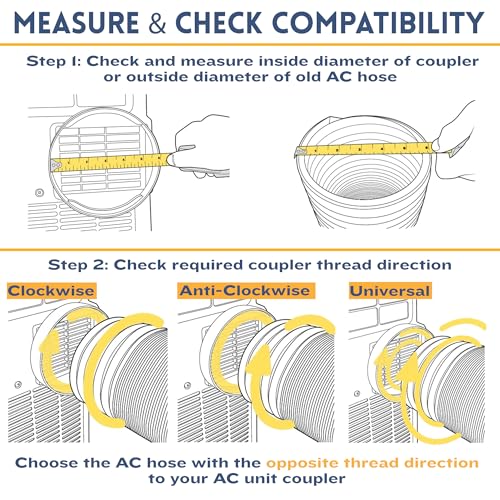 MEASURE & CHECK COMPATIBILITY

Step 1: Check and measure inside diameter of coupler or outside diameter of old AC hose

Step 2: Check required coupler thread direction

Clockwise

Anti-Clockwise

Universal

Choose the AC hose with the opposite thread direction to your AC unit coupler