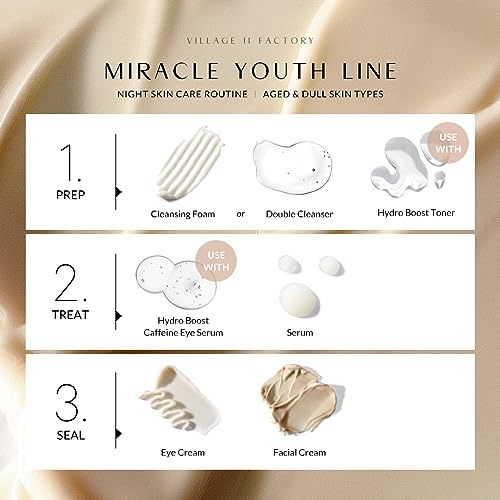 VILLAGE 11 FACTORY

MIRACLE YOUTH LINE

NIGHT SKIN CARE ROUTINE | AGED & DULL SKIN TYPES

1.
PREP

Cleansing Foam or Double Cleanser

USE WITH

Hydro Boost Toner

2.
TREAT

USE WITH

Hydro Boost Caffeine Eye Serum

Serum

3.
SEAL

Eye Cream

Facial Cream