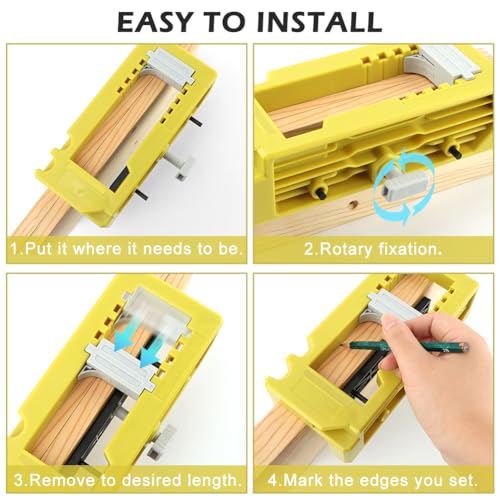 EASY TO INSTALL

1.Put it where it needs to be.

2.Rotary fixation.

3.Remove to desired length.

4.Mark the edges you set.