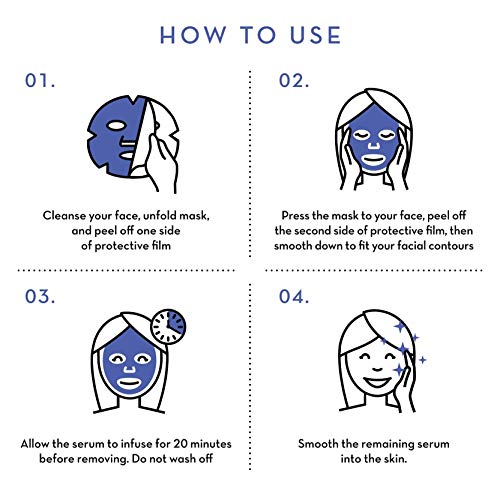 HOW TO USE

01.

Cleanse your face, unfold mask, and peel off one side of protective film

02.

Press the mask to your face, peel off the second side of protective film, then smooth down to fit your facial contours

03.

Allow the serum to infuse for 20 minutes before removing. Do not wash off

04.

Smooth the remaining serum into the skin.