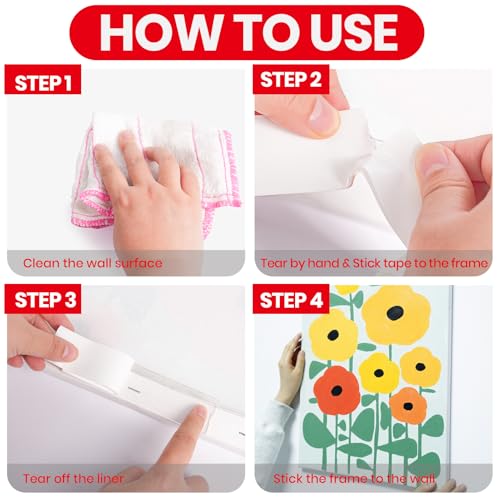 HOW TO USE

STEP 1

Clean the wall surface

STEP 2

Tear by hand & Stick tape to the frame

STEP 3

Tear off the liner

STEP 4

Stick the frame to the wall