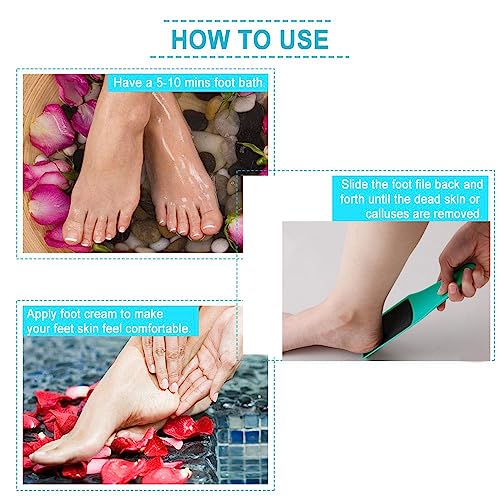 HOW TO USE

Have a 5-10 mins foot bath.

Slide the foot file back and forth until the dead skin or calluses are removed.

Apply foot cream to make your feet skin feel comfortable.