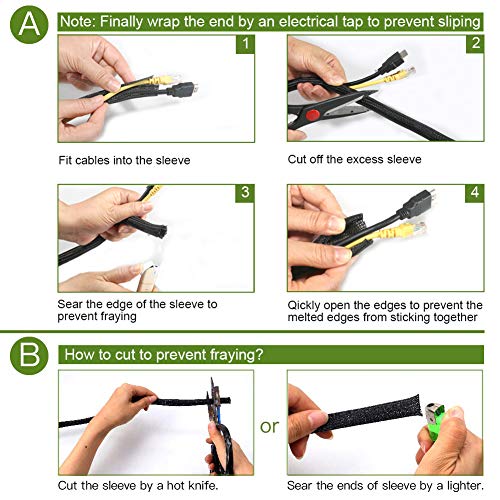 A

Note: Finally wrap the end by an electrical tap to prevent sliping

1

Fit cables into the sleeve

2

Cut off the excess sleeve

3

Sear the edge of the sleeve to prevent fraying

4

Qickly open the edges to prevent the melted edges from sticking together

B

How to cut to prevent fraying?

Cut the sleeve by a hot knife.

or

Sear the ends of sleeve by a lighter.