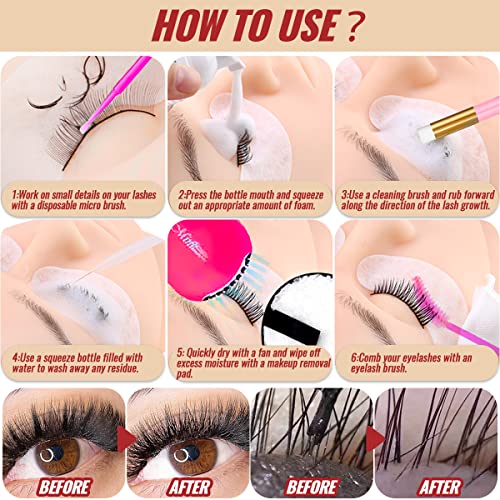 HOW TO USE ?

1:Work on small details on your lashes with a disposable micro brush.

2:Press the bottle mouth and squeeze out an appropriate amount of foam.

3:Use a cleaning brush and rub forward along the direction of the lash growth.

4:Use a squeeze bottle filled with water to wash away any residue.

5: Quickly dry with a fan and wipe off excess moisture with a makeup removal pad.

6:Comb your eyelashes with an eyelash brush.

BEFORE

AFTER

BEFORE

AFTER