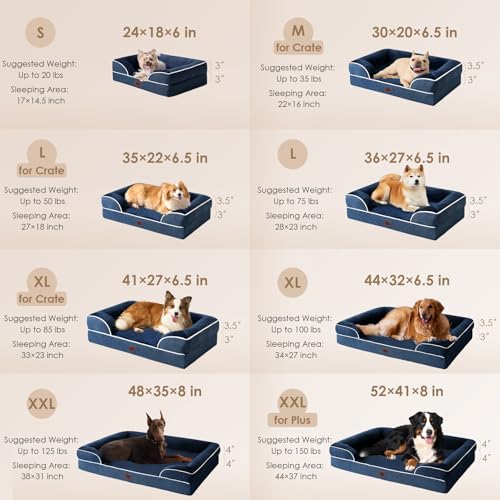 S

24×18×6 in

Suggested Weight: Up to 20 lbs

Sleeping Area: 17×14.5 inch

3"
3"

M
for Crate

30×20×6.5 in

Suggested Weight: Up to 35 lbs

Sleeping Area: 22×16 inch

3.5"
3"

L
for Crate

35×22×6.5 in

Suggested Weight: Up to 50 lbs

Sleeping Area: 27×18 inch

3.5"
3"

L

36×27×6.5 in

Suggested Weight: Up to 75 lbs

Sleeping Area: 28×23 inch

3.5"
3"

XL
for Crate

41×27×6.5 in

Suggested Weight: Up to 85 lbs

Sleeping Area: 33×23 inch

3.5"
3"

XL

44×32×6.5 in

Suggested Weight: Up to 100 lbs

Sleeping Area: 34×27 inch

3.5"
3"

XXL

48×35×8 in

Suggested Weight: Up to 125 lbs

Sleeping Area: 38×31 inch

4"
4"

XXL
for Plus

52×41×8 in

Suggested Weight: Up to 150 lbs

Sleeping Area: 44×37 inch

4"
4"