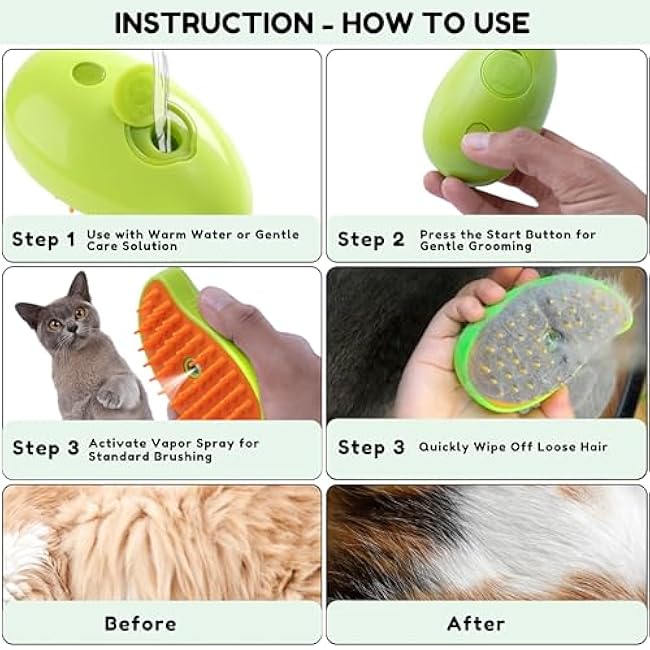 INSTRUCTION - HOW TO USE

Step 1 Use with Warm Water or Gentle Care Solution

Step 2 Press the Start Button for Gentle Grooming

Step 3 Activate Vapor Spray for Standard Brushing

Step 3 Quickly Wipe Off Loose Hair

Before

After