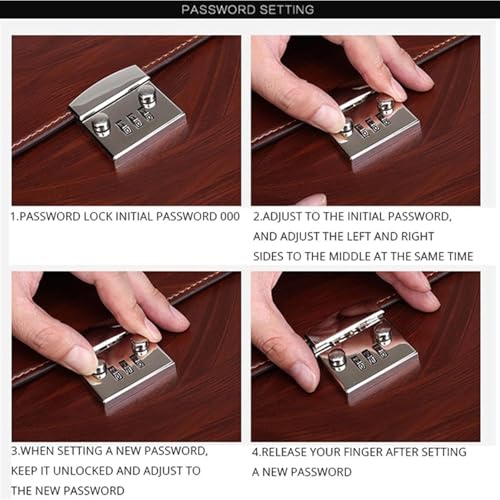 PASSWORD SETTING

1.PASSWORD LOCK INITIAL PASSWORD 000

2.ADJUST TO THE INITIAL PASSWORD, AND ADJUST THE LEFT AND RIGHT SIDES TO THE MIDDLE AT THE SAME TIME

3.WHEN SETTING A NEW PASSWORD, KEEP IT UNLOCKED AND ADJUST TO THE NEW PASSWORD

4.RELEASE YOUR FINGER AFTER SETTING A NEW PASSWORD