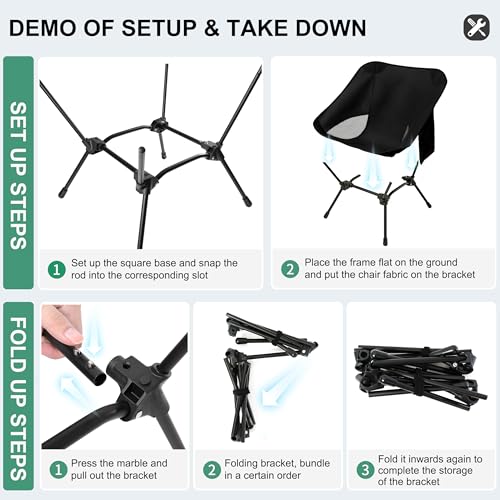 DEMO OF SETUP & TAKE DOWN

SET UP STEPS

1 Set up the square base and snap the rod into the corresponding slot

2 Place the frame flat on the ground and put the chair fabric on the bracket

FOLD UP STEPS

1 Press the marble and pull out the bracket

2 Folding bracket, bundle in a certain order

3 Fold it inwards again to complete the storage of the bracket