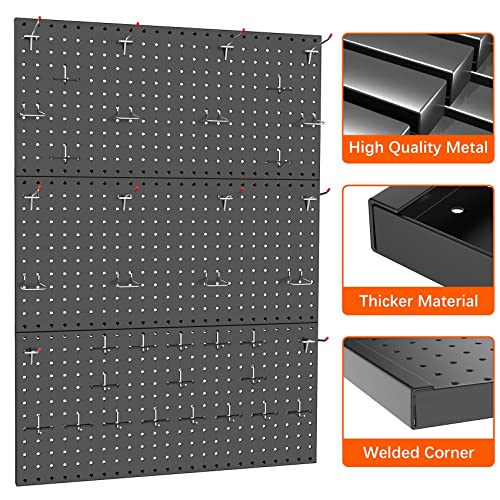 High Quality Metal

Thicker Material

Welded Corner