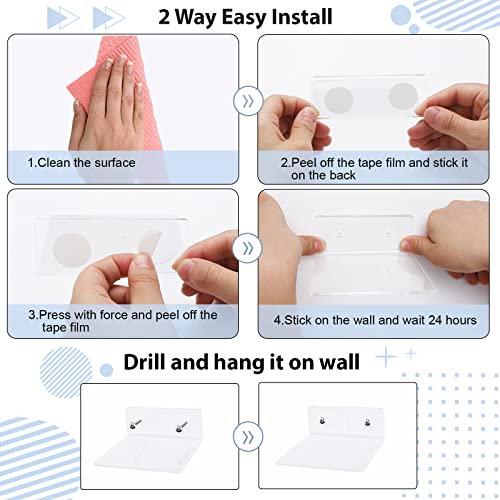 2 Way Easy Install

1.Clean the surface

2.Peel off the tape film and stick it on the back

3.Press with force and peel off the tape film

4.Stick on the wall and wait 24 hours

Drill and hang it on wall