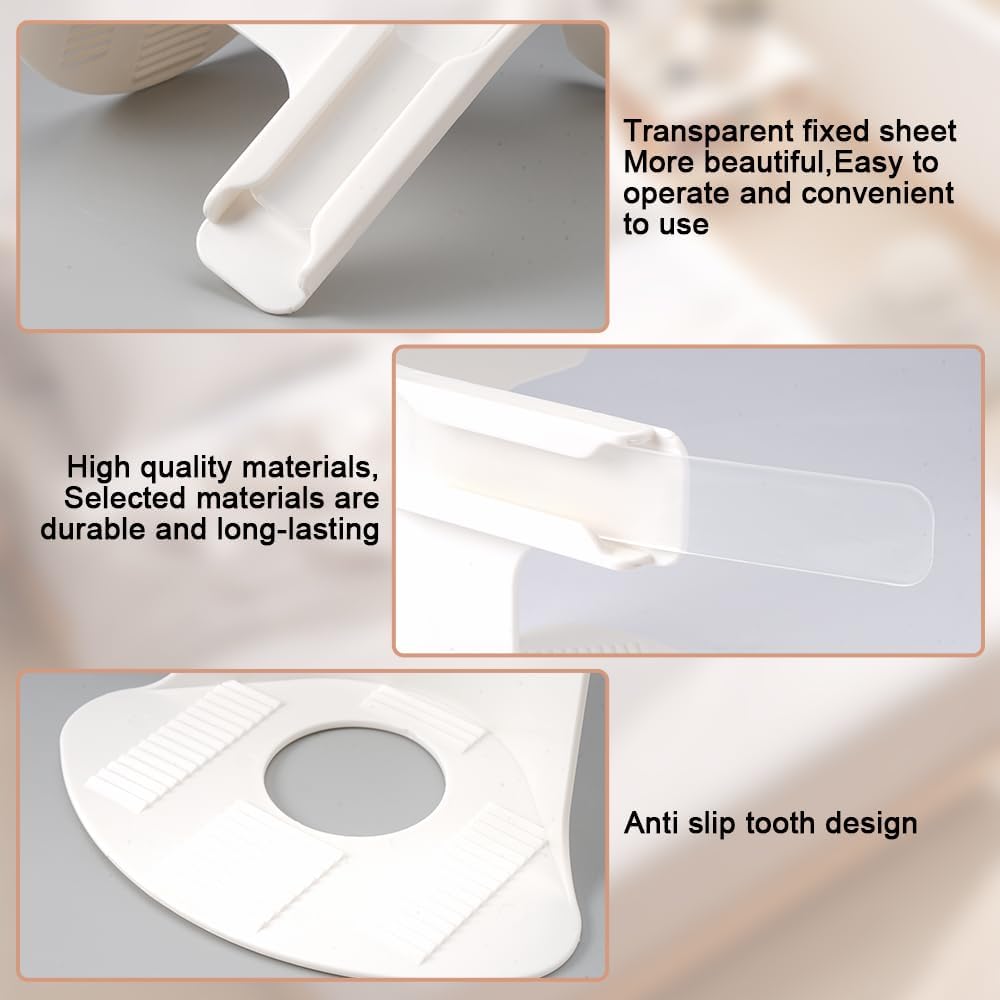 Transparent fixed sheet More beautiful,Easy to operate and convenient to use

High quality materials, Selected materials are durable and long-lasting

Anti slip tooth design