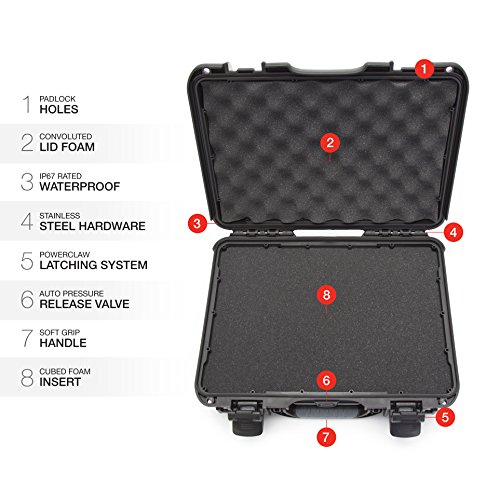 1 PADLOCK
HOLES

2 CONVOLUTED
LID FOAM

3 IP67 RATED
WATERPROOF

4 STAINLESS
STEEL HARDWARE

5 POWERCLAW
LATCHING SYSTEM

6 AUTO PRESSURE
RELEASE VALVE

7 SOFT GRIP
HANDLE

8 CUBED FOAM
INSERT

1

2

3

4

8

6

5

7