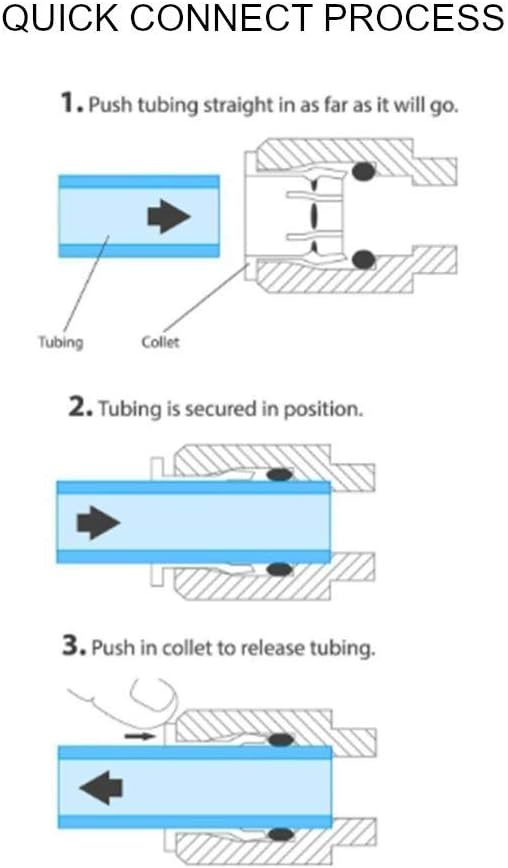 QUICK CONNECT PROCESS

1. Push tubing straight in as far as it will go.

Tubing

Collet

2. Tubing is secured in position.

3. Push in collet to release tubing.