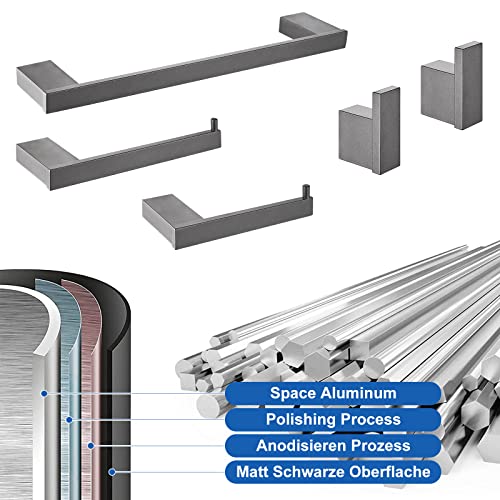 Space Aluminum

Polishing Process

Anodisieren Prozess

Matt Schwarze Oberflache