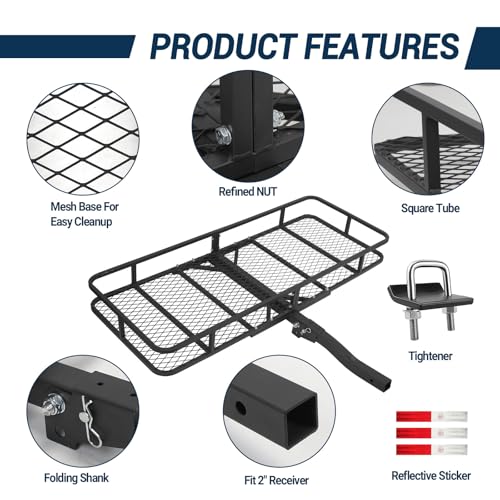 PRODUCT FEATURES

Mesh Base For Easy Cleanup

Refined NUT

Square Tube

Tightener

Folding Shank

Fit 2" Receiver

Reflective Sticker