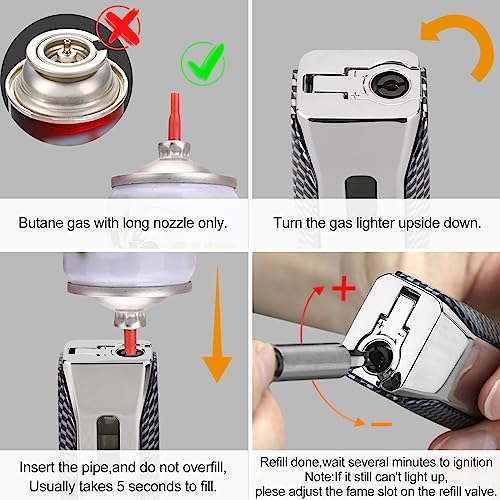 Butane gas with long nozzle only.

Turn the gas lighter upside down.

Insert the pipe,and do not overfill,
Usually takes 5 seconds to fill.

+

−

Refill done,wait several minutes to ignition
Note:If it still can't light up,
plese adjust the fame slot on the refill valve.