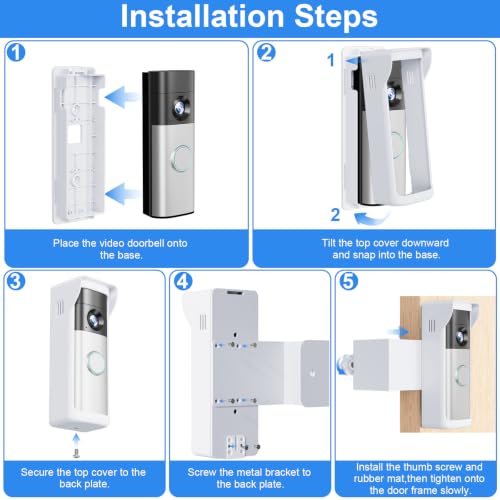 Installation Steps

1

Place the video doorbell onto the base.

2

1

2

Tilt the top cover downward and snap into the base.

3

Secure the top cover to the back plate.

4

Screw the metal bracket to the back plate.

5

Install the thumb screw and rubber mat,then tighten onto the door frame slowly.