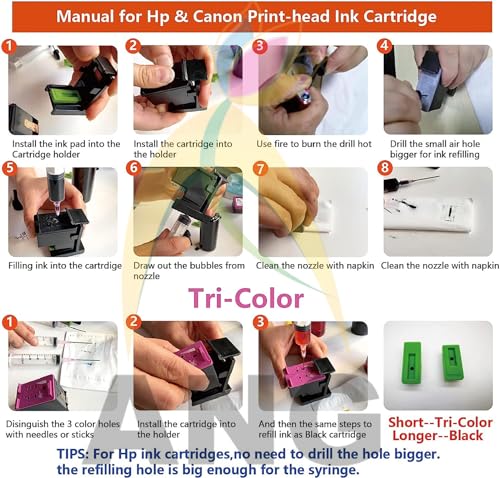 Manual for Hp & Canon Print-head Ink Cartridge

1
Install the ink pad into the Cartridge holder

2
Install the cartridge into the holder

3
Use fire to burn the drill hot

4
Drill the small air hole bigger for ink refilling

5
Filling ink into the cartrdige

6
Draw out the bubbles from nozzle

7
Clean the nozzle with napkin

8
Clean the nozzle with napkin

Tri-Color

1
Disinguish the 3 color holes with needles or sticks

2
Install the cartridge into the holder

3
And then the same steps to refill ink as Black cartridge

Short--Tri-Color
Longer--Black

ANG

TIPS: For Hp ink cartridges,no need to drill the hole bigger. the refilling hole is big enough for the syringe.