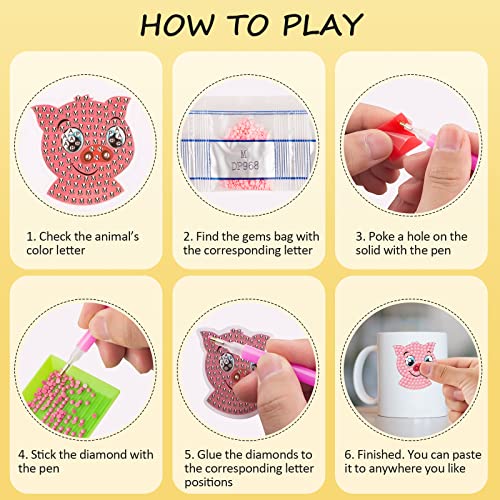 HOW TO PLAY

M
DP968

1. Check the animal's color letter

2. Find the gems bag with the corresponding letter

3. Poke a hole on the solid with the pen

4. Stick the diamond with the pen

5. Glue the diamonds to the corresponding letter positions

6. Finished. You can paste it to anywhere you like