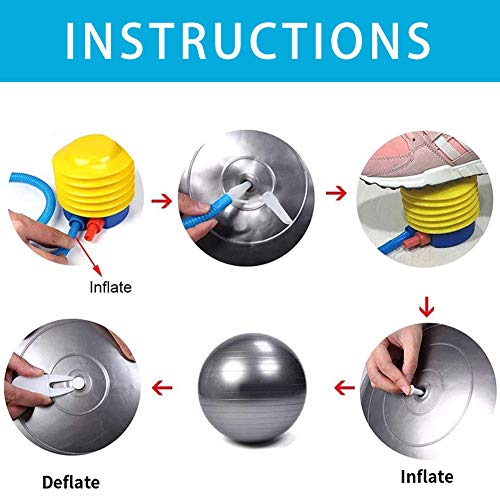 INSTRUCTIONS

Inflate

Deflate

Inflate