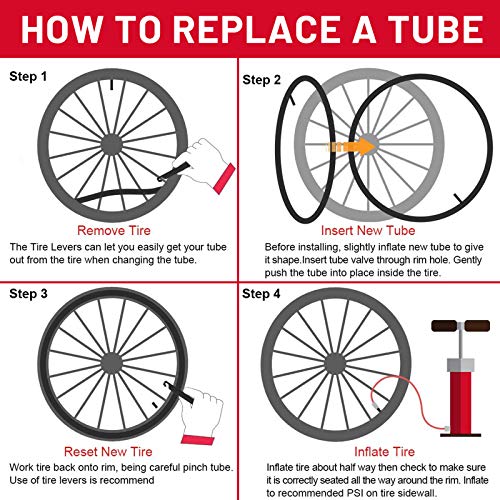 HOW TO REPLACE A TUBE

Step 1

Remove Tire

The Tire Levers can let you easily get your tube out from the tire when changing the tube.

Step 2

Insert New Tube

Before installing, slightly inflate new tube to give it shape.Insert tube valve through rim hole. Gently push the tube into place inside the tire.

Step 3

Reset New Tire

Work tire back onto rim, being careful pinch tube. Use of tire levers is recommend

Step 4

Inflate Tire

Inflate tire about half way then check to make sure it is correctly seated all the way around the rim. Inflate to recommended PSI on tire sidewall.