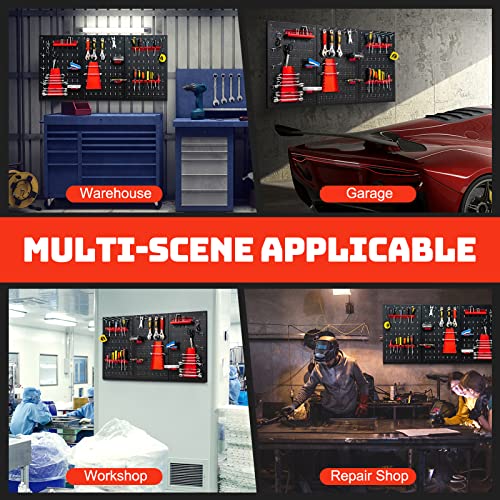 Warehouse

Garage

MULTI-SCENE APPLICABLE

Workshop

Repair Shop