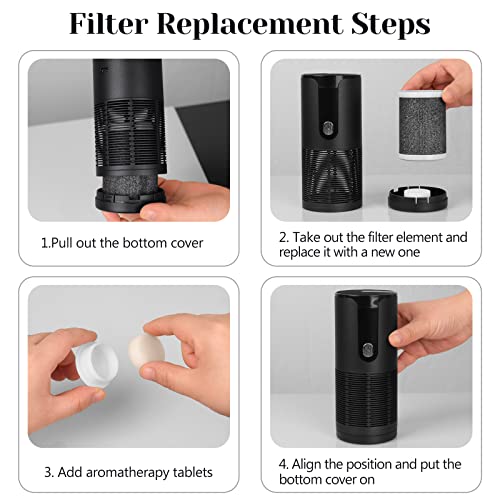 Filter Replacement Steps

1.Pull out the bottom cover

2. Take out the filter element and replace it with a new one

3. Add aromatherapy tablets

4. Align the position and put the bottom cover on