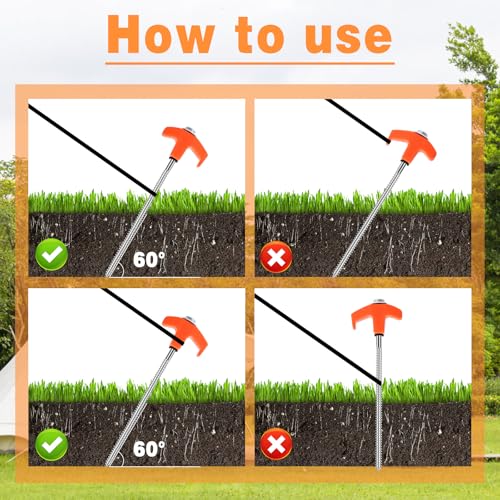 How to use

60°

60°