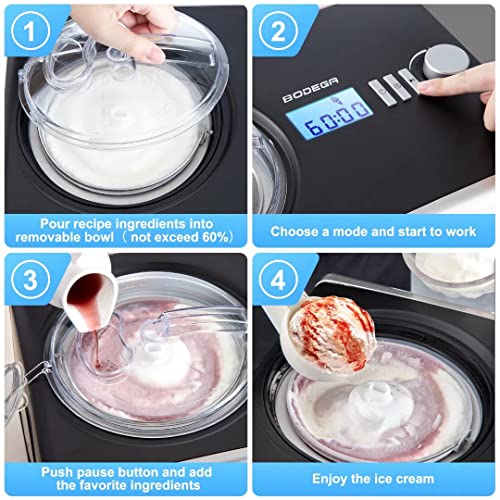 1

Pour recipe ingredients into removable bowl （ not exceed 60%）

2

BODEGA

60:00

Choose a mode and start to work

3

Push pause button and add the favorite ingredients

4

Enjoy the ice cream