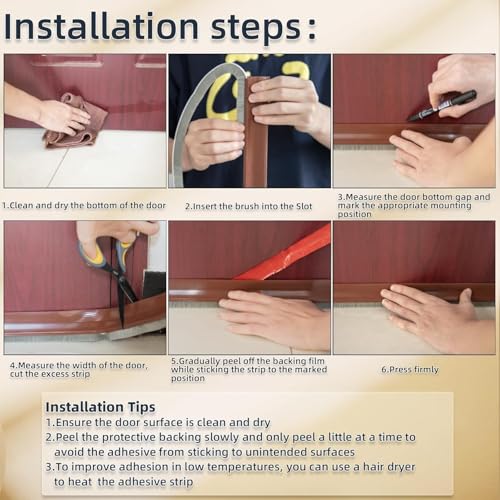 Installation steps:

1.Clean and dry the bottom of the door

2.Insert the brush into the Slot

3.Measure the door bottom gap and mark the appropriate mounting position

4.Measure the width of the door, cut the excess strip

5.Gradually peel off the backing film while sticking the strip to the marked position

6.Press firmly

Installation Tips
1.Ensure the door surface is clean and dry
2.Peel the protective backing slowly and only peel a little at a time to avoid the adhesive from sticking to unintended surfaces
3.To improve adhesion in low temperatures, you can use a hair dryer to heat the adhesive strip