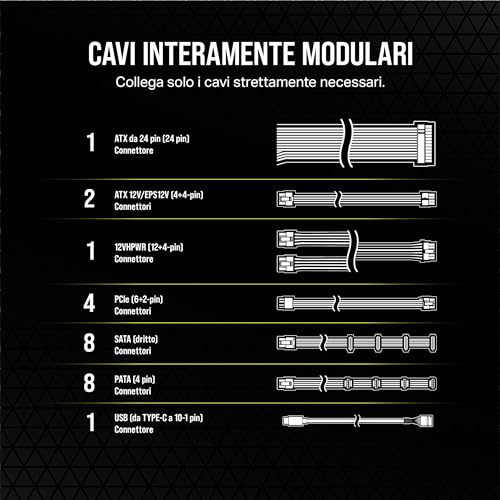 CAVI INTERAMENTE MODULARI

Collega solo i cavi strettamente necessari.

1 ATX da 24 pin (24 pin) Connettore

2 ATX 12V/EPS12V (4+4-pin) Connettori

1 12VHPWR (12+4-pin) Connettore

4 PCIe (6+2-pin) Connettori

8 SATA (dritto) Connettori

8 PATA (4 pin) Connettori

1 USB (da TYPE-C a 10-1 pin) Connettore