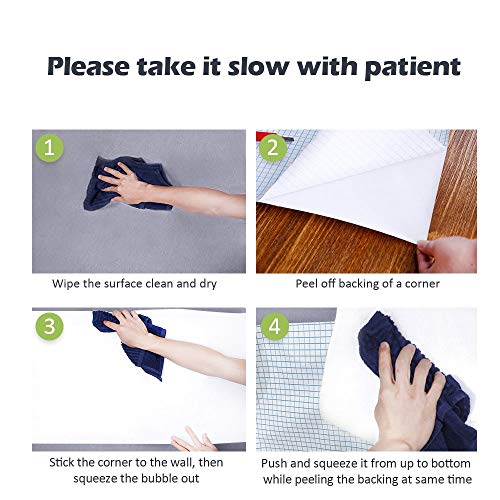 Please take it slow with patient

1

Wipe the surface clean and dry

2

Peel off backing of a corner

3

Stick the corner to the wall, then squeeze the bubble out

4

Push and squeeze it from up to bottom while peeling the backing at same time