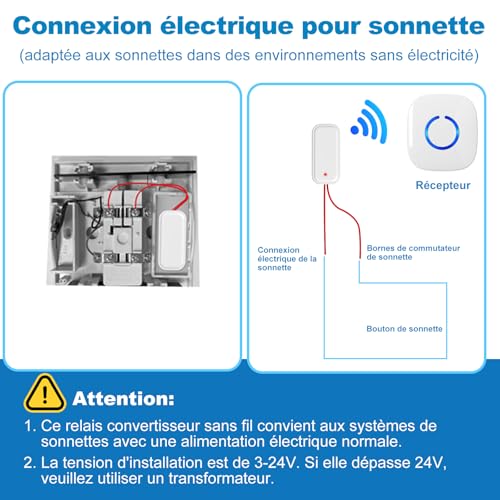 Connexion électrique pour sonnette
(adaptée aux sonnettes dans des environnements sans électricité)

Récepteur

Connexion électrique de la sonnette

Bornes de commutateur de sonnette

Bouton de sonnette

Attention:

1. Ce relais convertisseur sans fil convient aux systèmes de sonnettes avec une alimentation électrique normale.

2. La tension d'installation est de 3-24V. Si elle dépasse 24V, veuillez utiliser un transformateur.