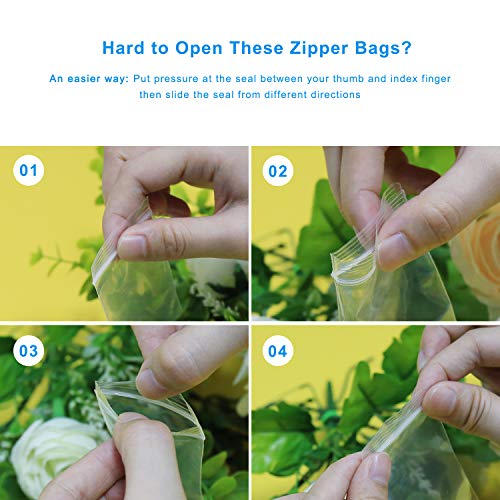 Hard to Open These Zipper Bags?

An easier way: Put pressure at the seal between your thumb and index finger then slide the seal from different directions

01

02

03

04