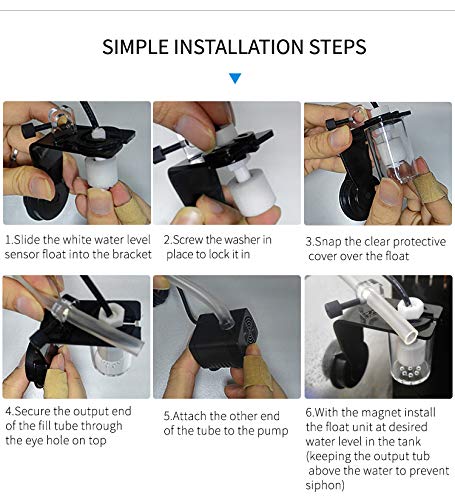 SIMPLE INSTALLATION STEPS

1.Slide the white water level sensor float into the bracket

2.Screw the washer in place to lock it in

3.Snap the clear protective cover over the float

4.Secure the output end of the fill tube through the eye hole on top

5.Attach the other end of the tube to the pump

6.With the magnet install the float unit at desired water level in the tank (keeping the output tub above the water to prevent siphon)