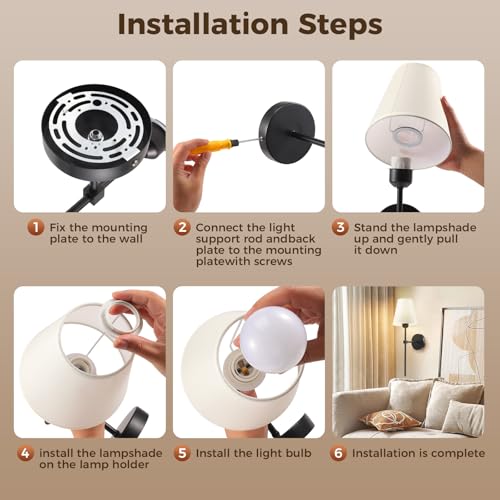 Installation Steps

1 Fix the mounting plate to the wall

2 Connect the light support rod andback plate to the mounting platewith screws

3 Stand the lampshade up and gently pull it down

4 install the lampshade on the lamp holder

5 Install the light bulb

6 Installation is complete