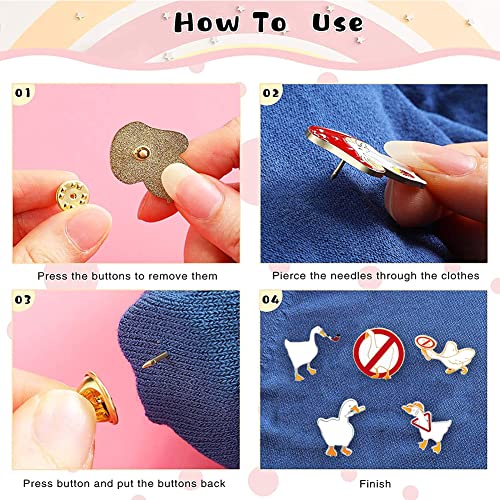 How To Use

01

Press the buttons to remove them

02

Pierce the needles through the clothes

03

Press button and put the buttons back

04

Finish