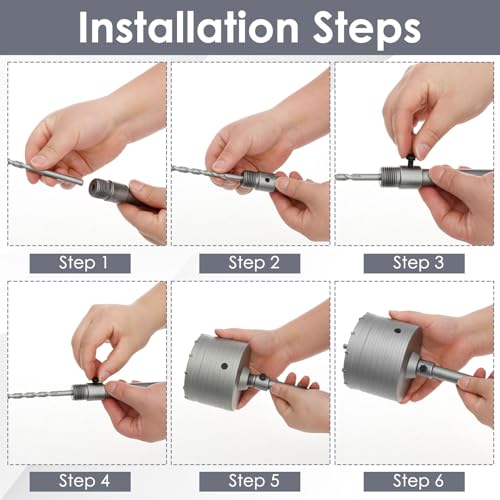 Installation Steps

Step 1

Step 2

Step 3

Step 4

Step 5

Step 6