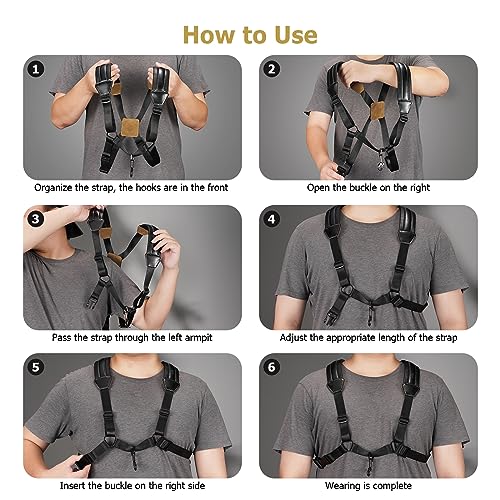 How to Use

1

Organize the strap, the hooks are in the front

2

Open the buckle on the right

3

Pass the strap through the left armpit

4

Adjust the appropriate length of the strap

5

Insert the buckle on the right side

6

Wearing is complete