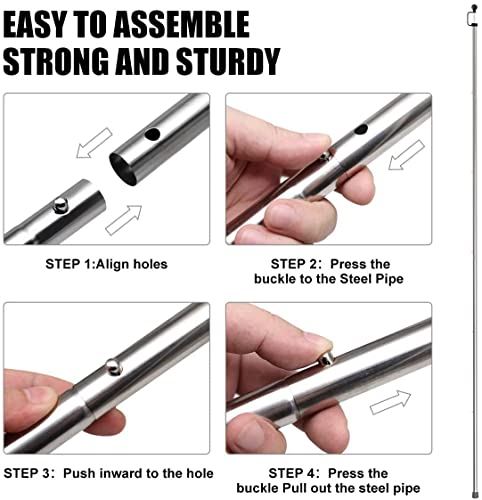 EASY TO ASSEMBLE
STRONG AND STURDY

STEP 1:Align holes

STEP 2: Press the buckle to the Steel Pipe

STEP 3: Push inward to the hole

STEP 4: Press the buckle Pull out the steel pipe