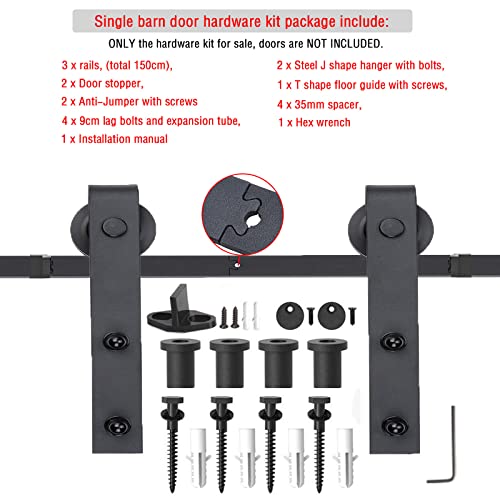 Single barn door hardware kit package include:

ONLY the hardware kit for sale, doors are NOT INCLUDED.

3 x rails, (total 150cm),
2 x Door stopper,
2 x Anti-Jumper with screws
4 x 9cm lag bolts and expansion tube,
1 x Installation manual

2 x Steel J shape hanger with bolts,
1 x T shape floor guide with screws,
4 x 35mm spacer,
1 x Hex wrench